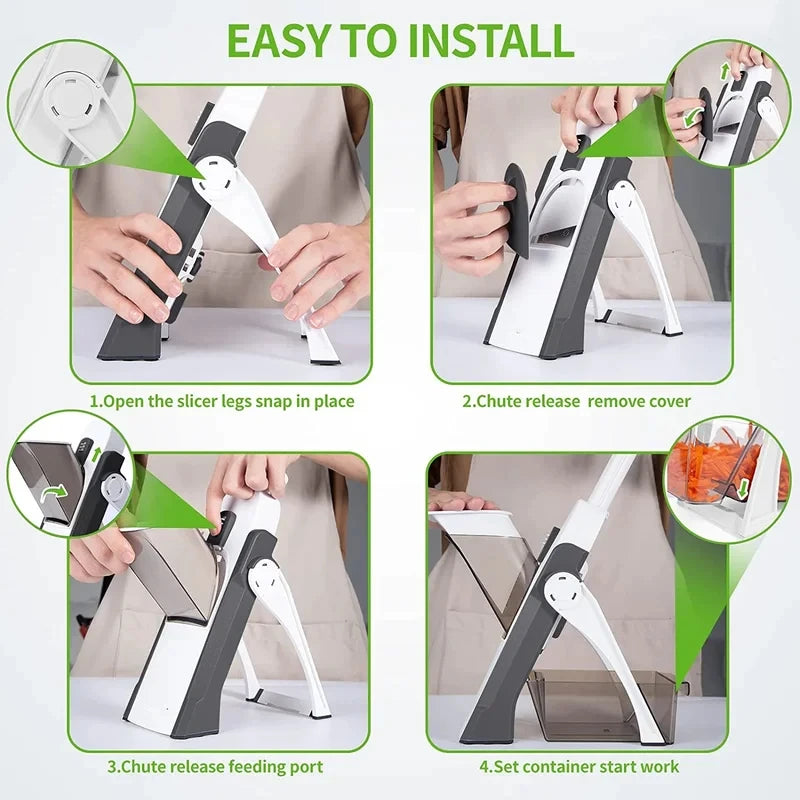 EASY TO INSTALL

1.Open the slicer legs snap in place

2.Chute release  remove cover

3.Chute release feeding port

4.Set container start work